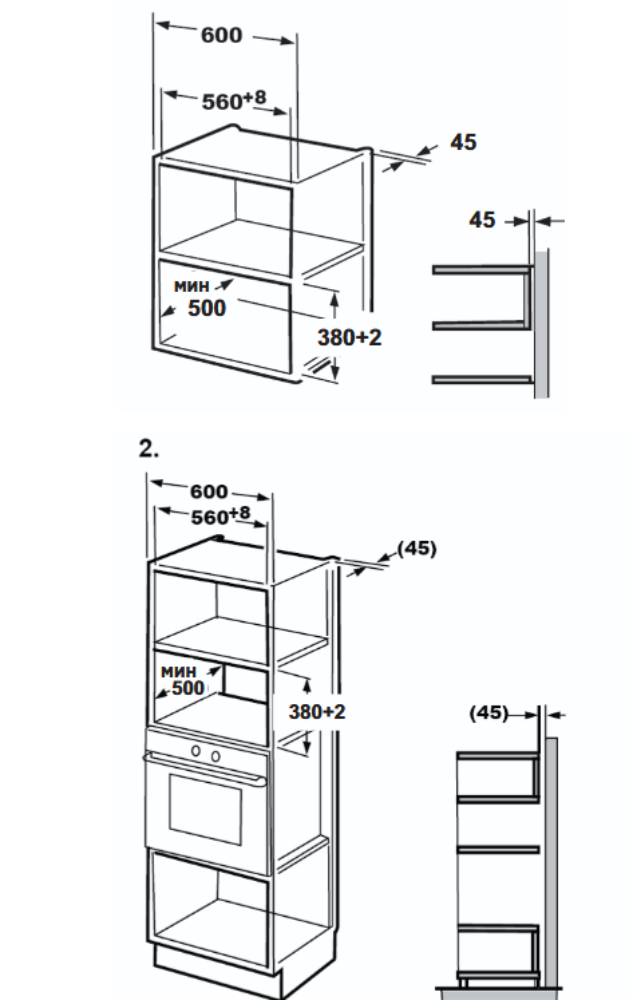 600

$560^{+8}$

45

45

мин
500

380+2

2.

600

$560^{+8}$

(45)

мин
500

380+2

(45)