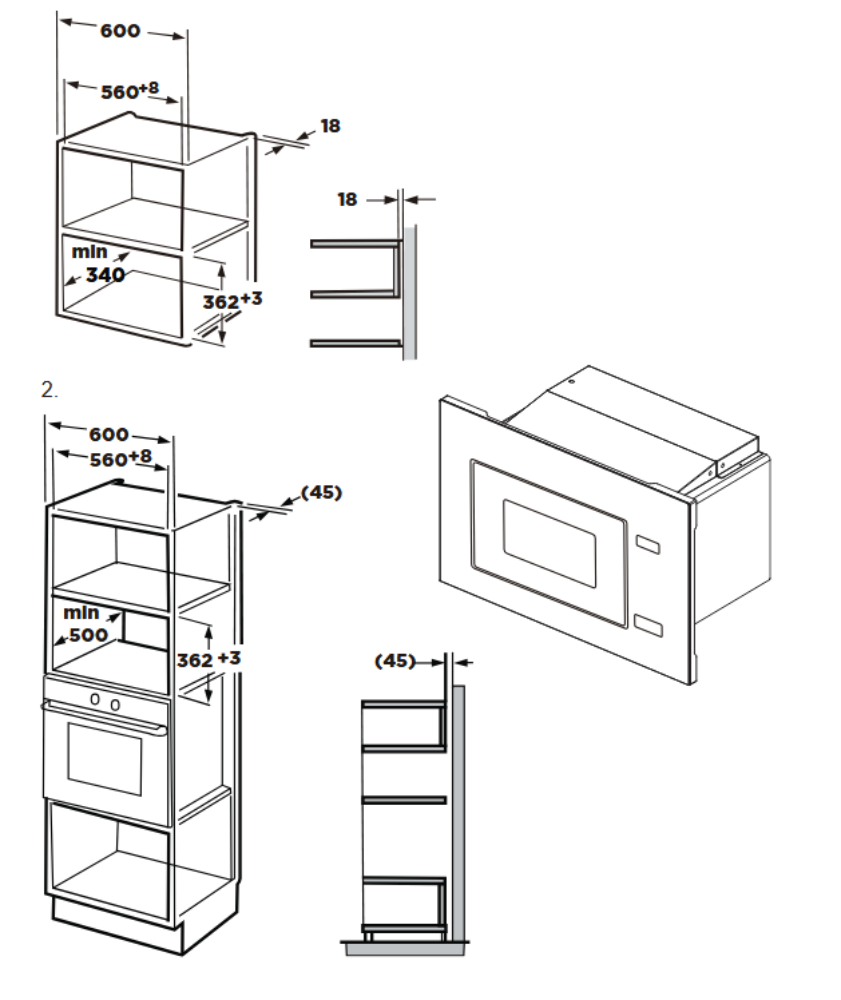 600
$560^{+8}$
18
18
min
340
$362^{+3}$
2.
600
$560^{+8}$
(45)
min
500
$362^{+3}$
(45)