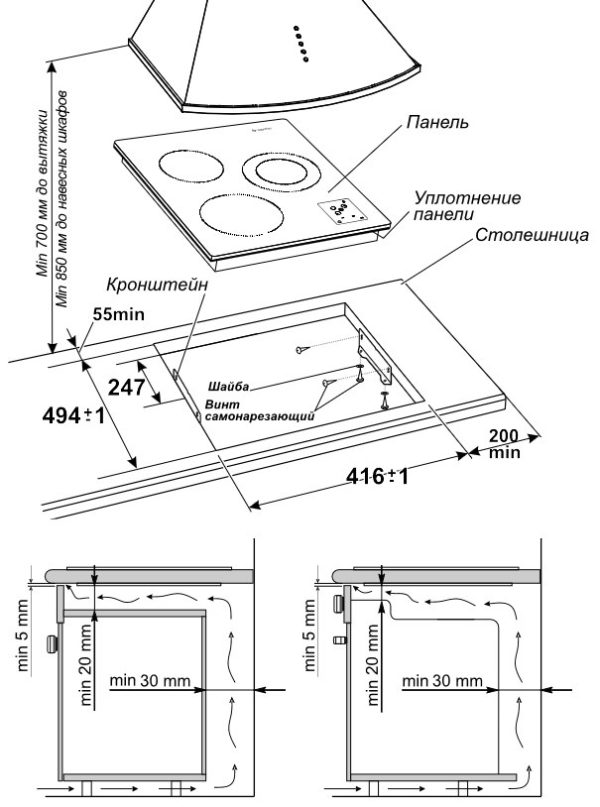 Min 700 мм до вытяжки
Min 850 мм до навесных шкафов

Панель

Уплотнение панели

Столешница

Кронштейн

55min

247

494±1

Шайба

Винт самонарезающий

200 min

416±1

min 5 mm
min 20 mm
min 30 mm

min 5 mm
min 20 mm
min 30 mm