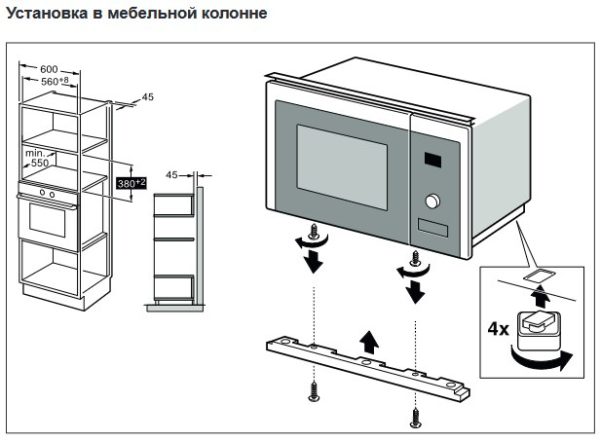 Установка в мебельной колонне

600
$560^{+8}$
45
min. 550
$380^{+2}$
45
4x