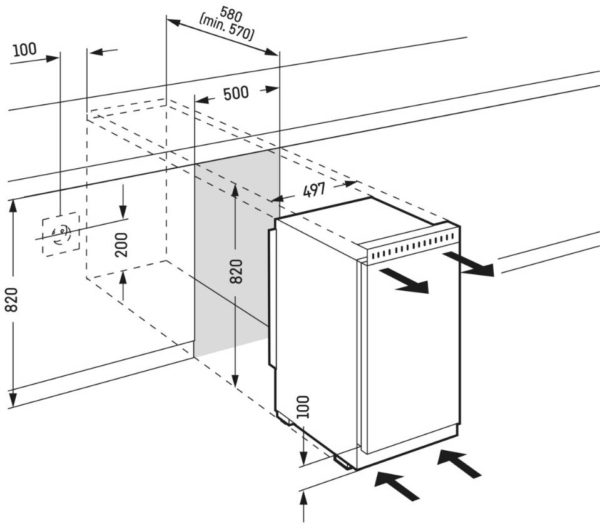 580
(min. 570)

100

500

497

200

820

820

100