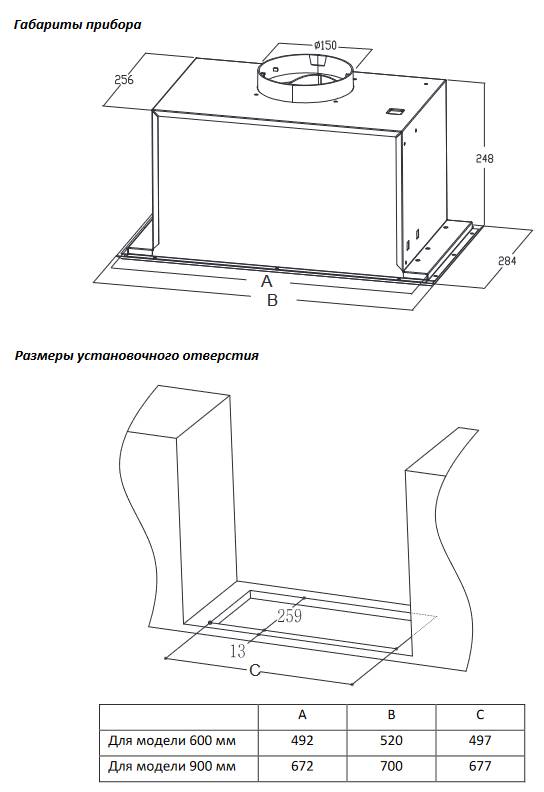 Габариты прибора

ø150

256

248

284

A

B

Размеры установочного отверстия

259

13

C

| | A | B | C |
|---|---|---|---|
| Для модели 600 мм | 492 | 520 | 497 |
| Для модели 900 мм | 672 | 700 | 677 |