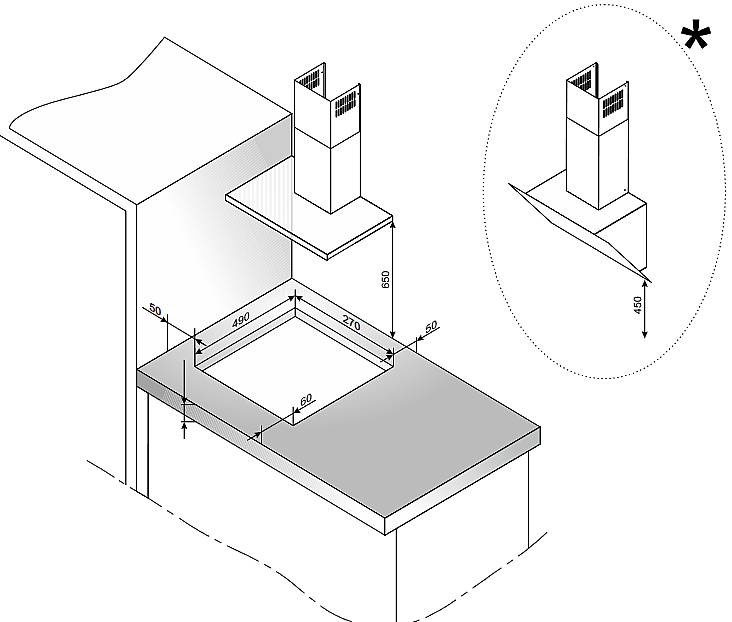 *

650

450

50

490

270

50

60