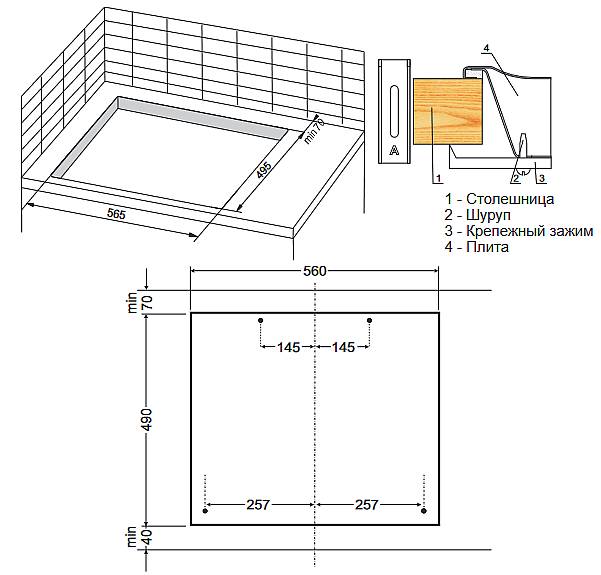 min 70
495
565

A
4
1
2
3

1 - Столешница
2 - Шуруп
3 - Крепежный зажим
4 - Плита

560
min 70
145
145
490
257
257
min 40