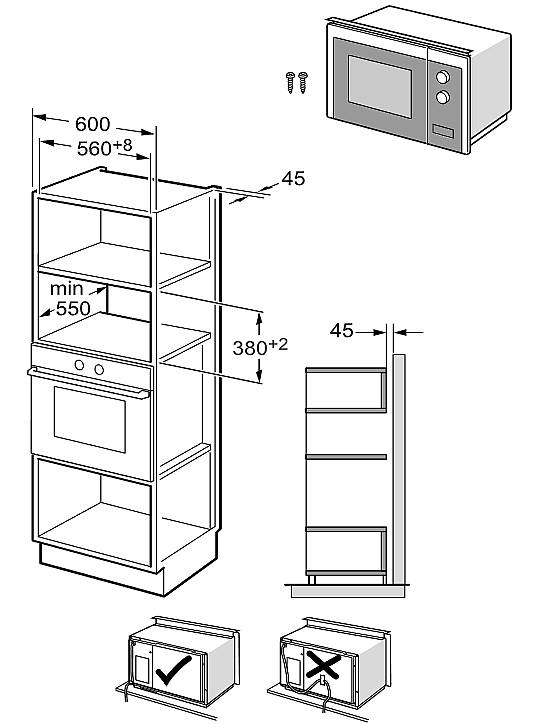 600
$560^{+8}$
45
min
550
$380^{+2}$
45